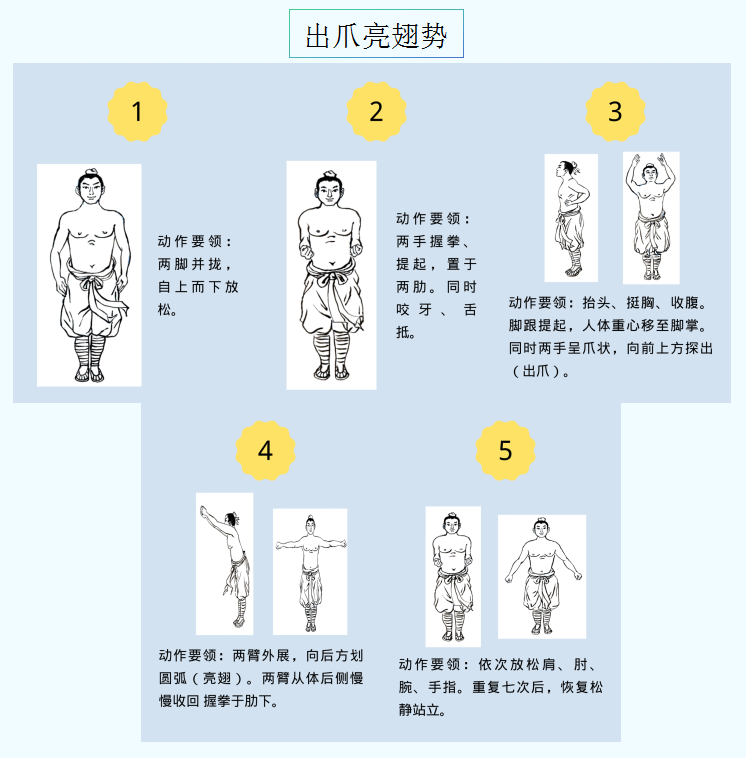 出爪亮翅势

1

动作要领：两脚并拢，自上而下放松。

2

动作要领：两手握拳、提起，置于两肋。同时咬牙、舌抵。

3

动作要领：抬头、挺胸、收腹。脚跟提起，人体重心移至脚掌。同时两手呈爪状，向前上方探出（出爪）。

4

动作要领：两臂外展，向后方划圆弧（亮翅）。两臂从体后侧慢慢收回 握拳于肋下。

5

动作要领：依次放松肩、肘、腕、手指。重复七次后，恢复松静站立。