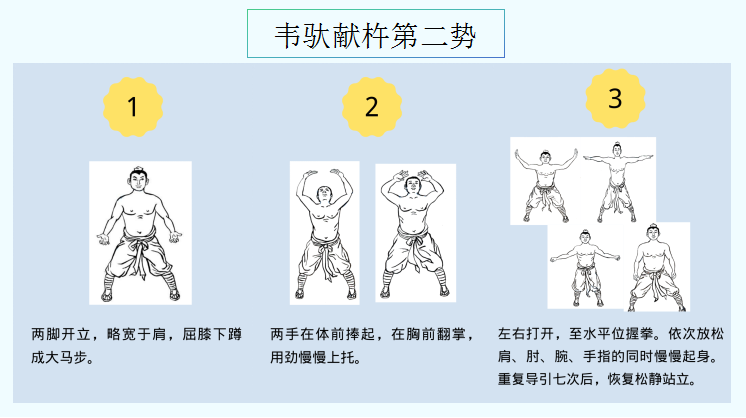 韦驮献杵第二势

1

两脚开立，略宽于肩，屈膝下蹲成大马步。

2

两手在体前捧起，在胸前翻掌，用劲慢慢上托。

3

左右打开，至水平位握拳。依次放松肩、肘、腕、手指的同时慢慢起身。重复导引七次后，恢复松静站立。