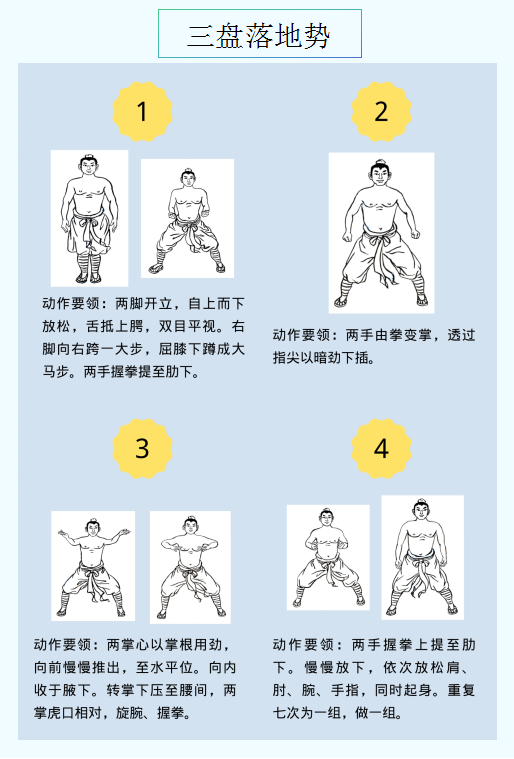 三盘落地势

1

动作要领：两脚开立，自上而下放松，舌抵上腭，双目平视。右脚向右跨一大步，屈膝下蹲成大马步。两手握拳提至肋下。

2

动作要领：两手由拳变掌，透过指尖以暗劲下插。

3

动作要领：两掌心以掌根用劲，向前慢慢推出，至水平位。向内收于腋下。转掌下压至腰间，两掌虎口相对，旋腕、握拳。

4

动作要领：两手握拳上提至肋下。慢慢放下，依次放松肩、肘、腕、手指，同时起身。重复七次为一组，做一组。