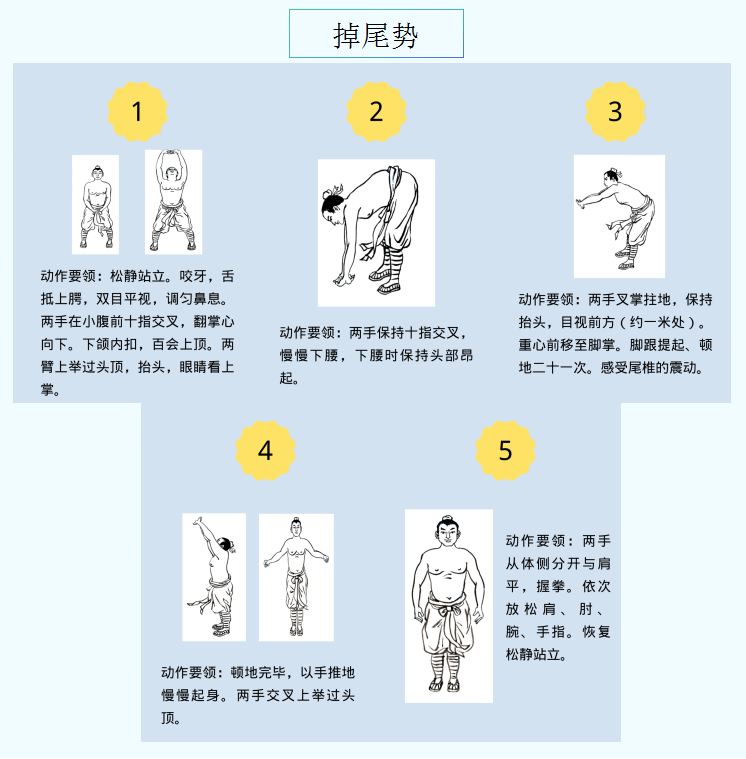 掉尾势

1

动作要领：松静站立。咬牙，舌抵上腭，双目平视，调匀鼻息。两手在小腹前十指交叉，翻掌心向下。下颌内扣，百会上顶。两臂上举过头顶，抬头，眼睛看上掌。

2

动作要领：两手保持十指交叉，慢慢下腰，下腰时保持头部昂起。

3

动作要领：两手叉掌拄地，保持抬头，目视前方（约一米处）。重心前移至脚掌。脚跟提起、顿地二十一次。感受尾椎的震动。

4

动作要领：顿地完毕，以手推地慢慢起身。两手交叉上举过头顶。

5

动作要领：两手从体侧分开与肩平，握拳。依次放松肩、肘、腕、手指。恢复松静站立。