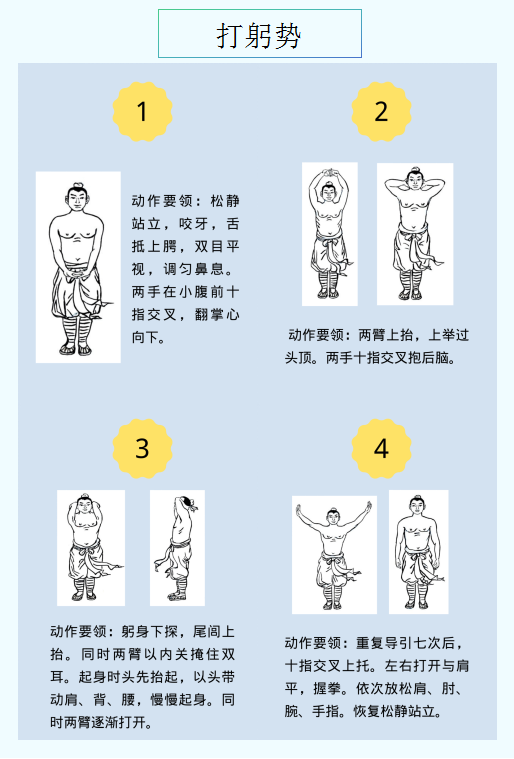 打躬势

1

动作要领：松静站立，咬牙，舌抵上腭，双目平视，调匀鼻息。两手在小腹前十指交叉，翻掌心向下。

2

动作要领：两臂上抬，上举过头顶。两手十指交叉抱后脑。

3

动作要领：躬身下探，尾闾上抬。同时两臂以内关掩住双耳。起身时头先抬起，以头带动肩、背、腰，慢慢起身。同时两臂逐渐打开。

4

动作要领：重复导引七次后，十指交叉上托。左右打开与肩平，握拳。依次放松肩、肘、腕、手指。恢复松静站立。