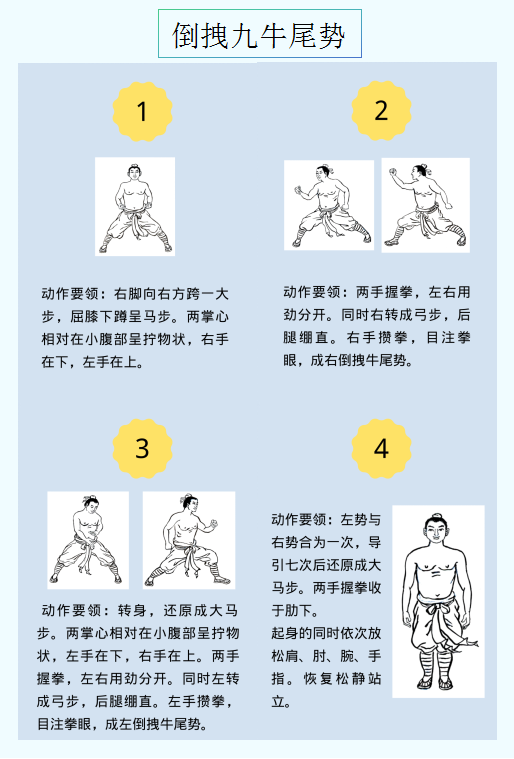 倒拽九牛尾势

1

动作要领：右脚向右方跨一大步，屈膝下蹲呈马步。两掌心相对在小腹部呈拧物状，右手在下，左手在上。

2

动作要领：两手握拳，左右用劲分开。同时右转成弓步，后腿绷直。右手攒拳，目注拳眼，成右倒拽牛尾势。

3

动作要领：转身，还原成大马步。两掌心相对在小腹部呈拧物状，左手在下，右手在上。两手握拳，左右用劲分开。同时左转成弓步，后腿绷直。左手攒拳，目注拳眼，成左倒拽牛尾势。

4

动作要领：左势与右势合为一次，导引七次后还原成大马步。两手握拳收于肋下。
起身的同时依次放松肩、肘、腕、手指。恢复松静站立。